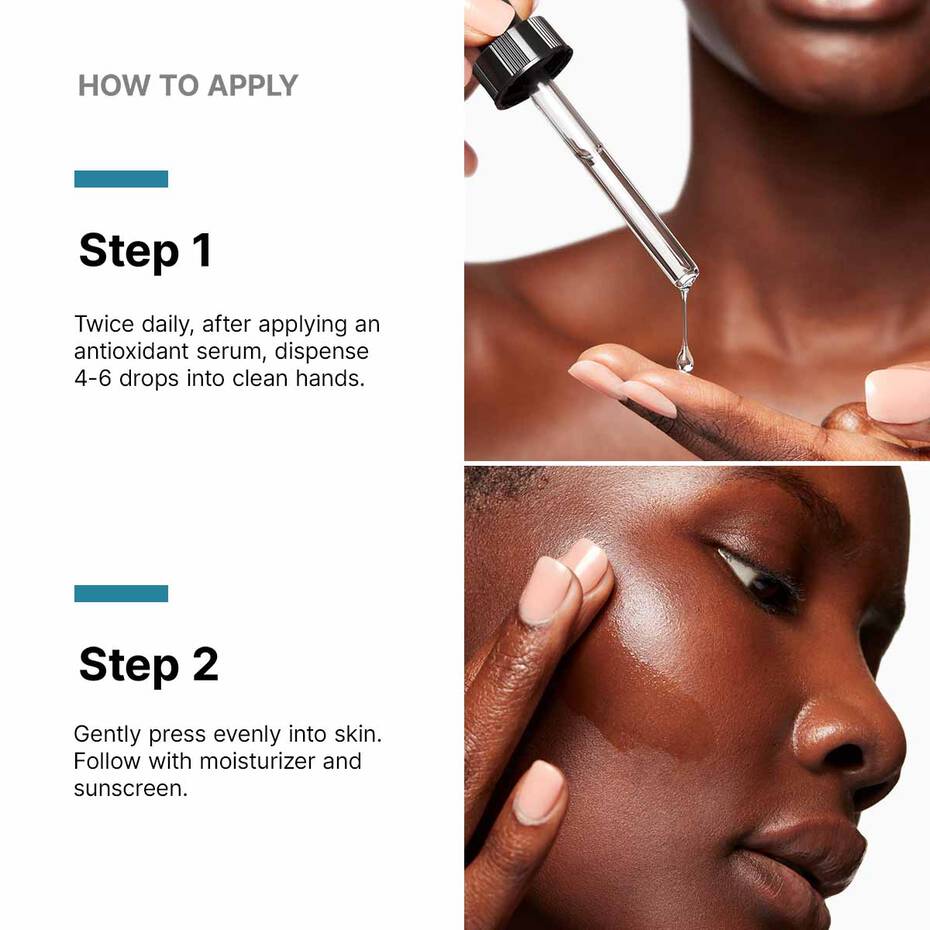 HOW TO APPLY

Step 1

Twice daily, after applying an antioxidant serum, dispense 4-6 drops into clean hands.

Step 2

Gently press evenly into skin. Follow with moisturizer and sunscreen.